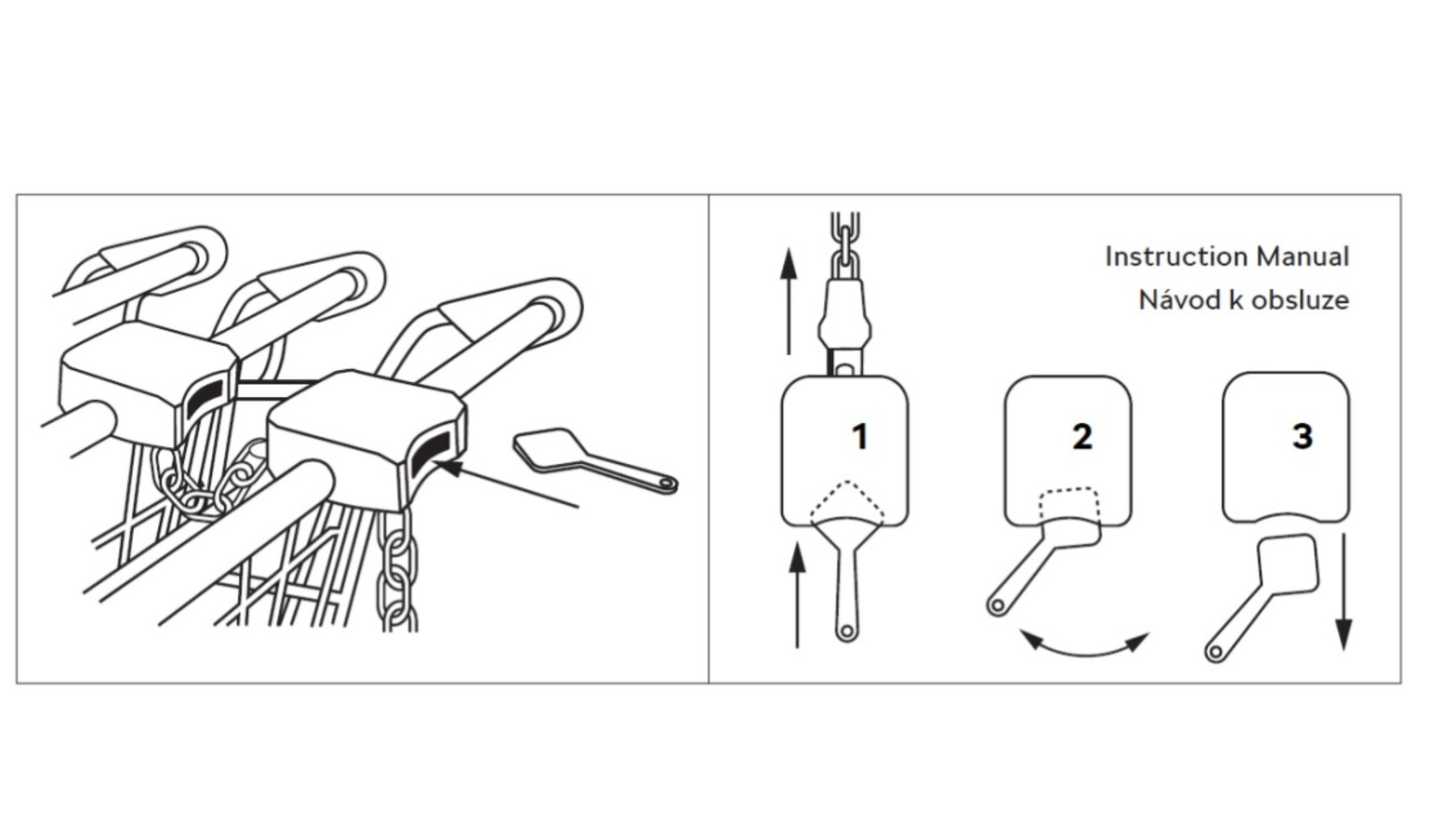 Instruction Manual
Návod k obsluze

1

2

3